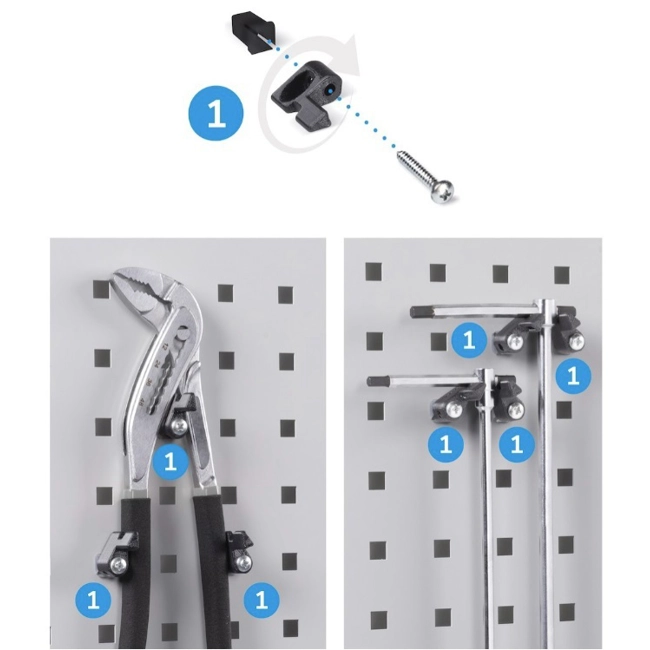 1

1

1

1

1

1

1

1